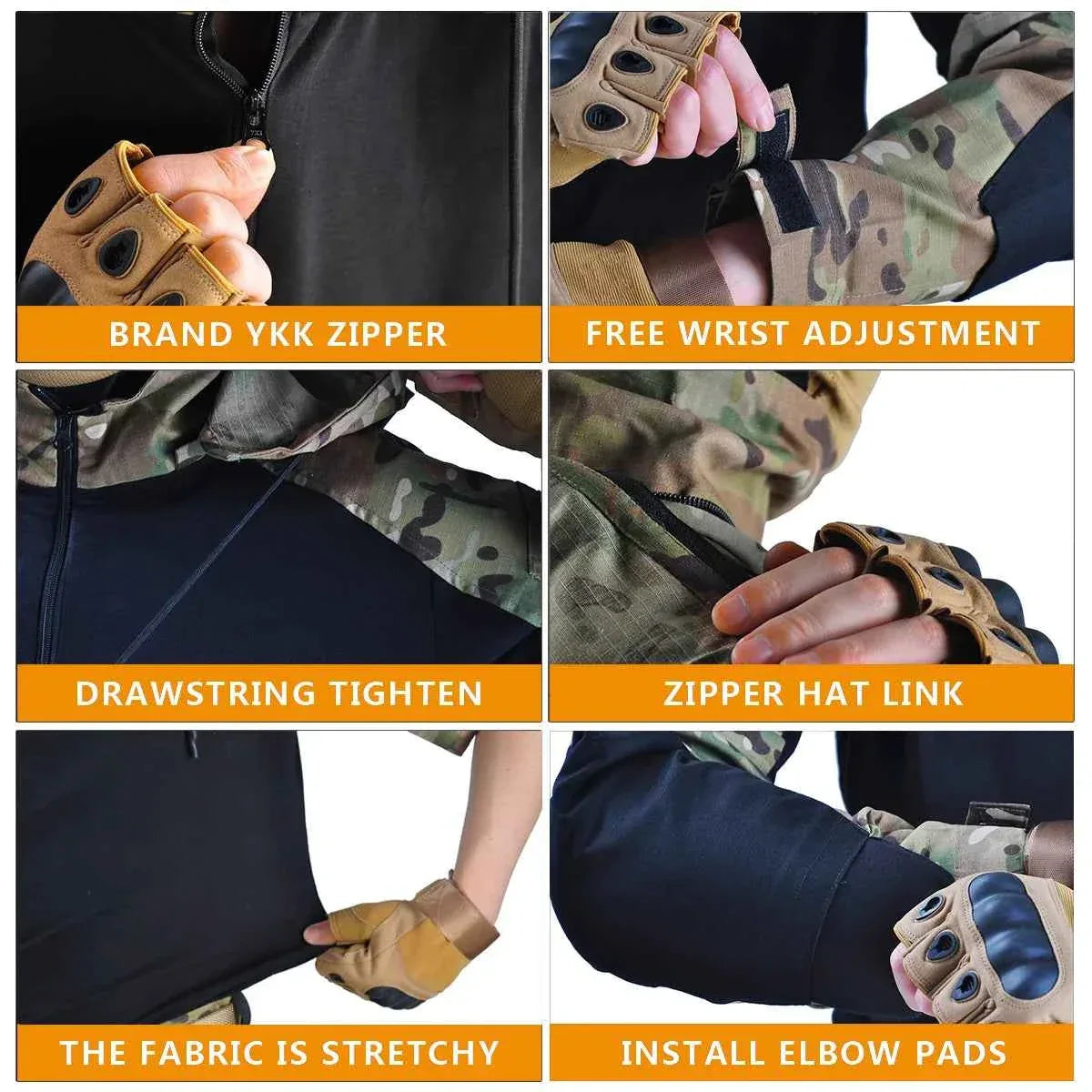 BRAND YKK ZIPPER

FREE WRIST ADJUSTMENT

DRAWSTRING TIGHTEN

ZIPPER HAT LINK

THE FABRIC IS STRETCHY

INSTALL ELBOW PADS