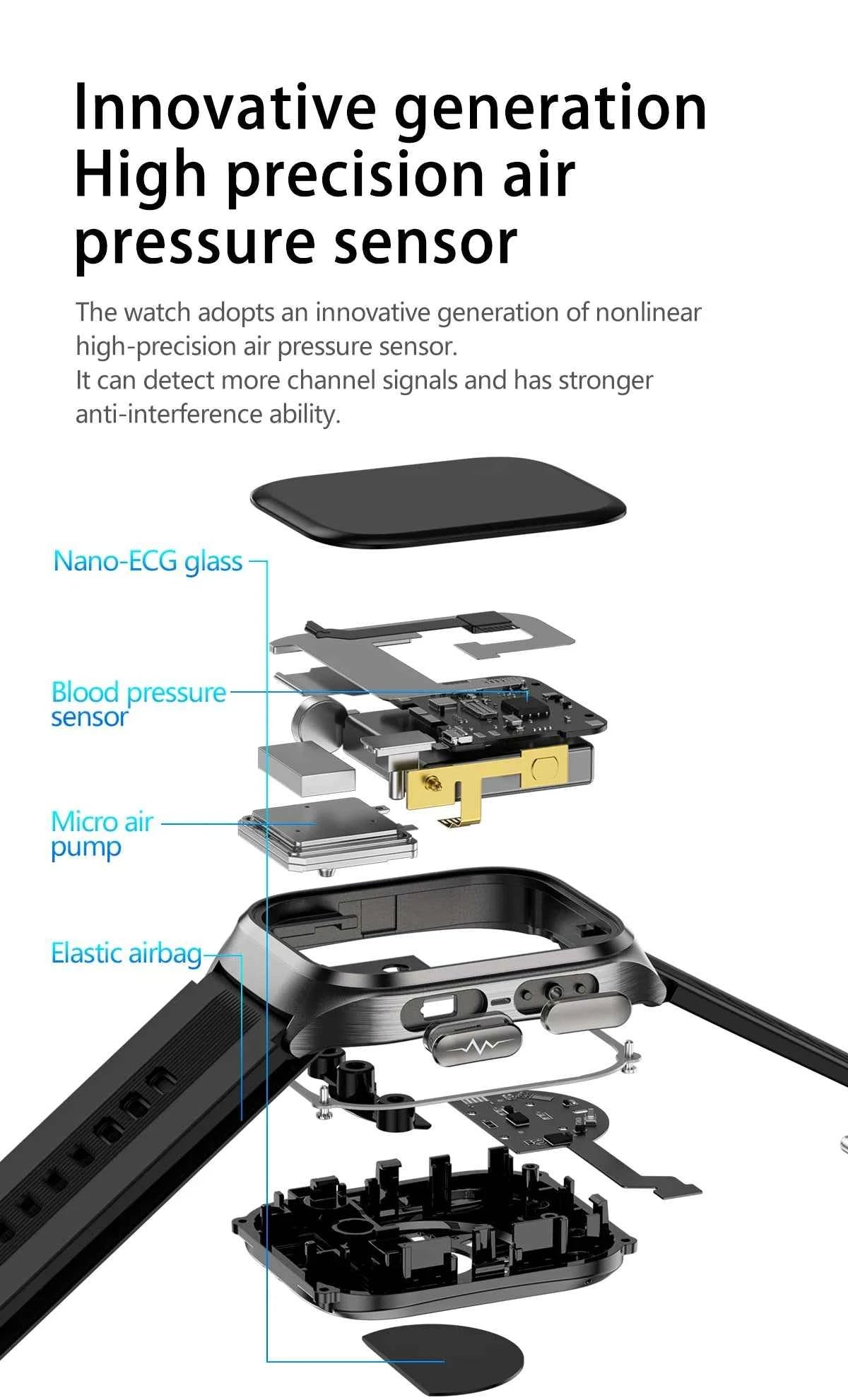 Innovative generation
High precision air
pressure sensor

The watch adopts an innovative generation of nonlinear high-precision air pressure sensor.
It can detect more channel signals and has stronger anti-interference ability.

Nano-ECG glass

Blood pressure sensor

Micro air pump

Elastic airbag