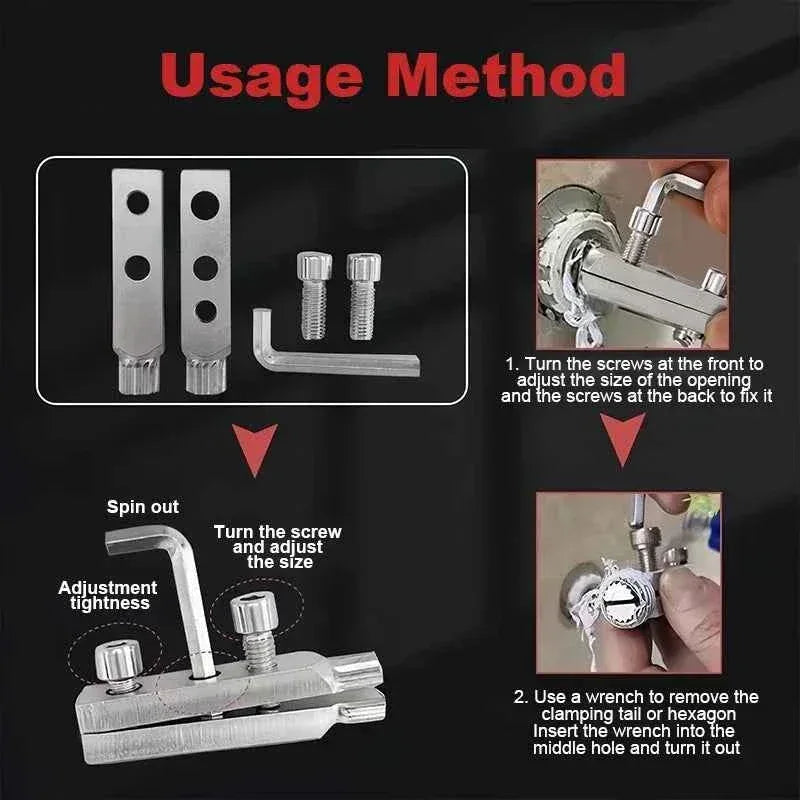 Usage Method

1. Turn the screws at the front to adjust the size of the opening and the screws at the back to fix it

Spin out

Turn the screw and adjust the size

Adjustment tightness

2. Use a wrench to remove the clamping tail or hexagon Insert the wrench into the middle hole and turn it out